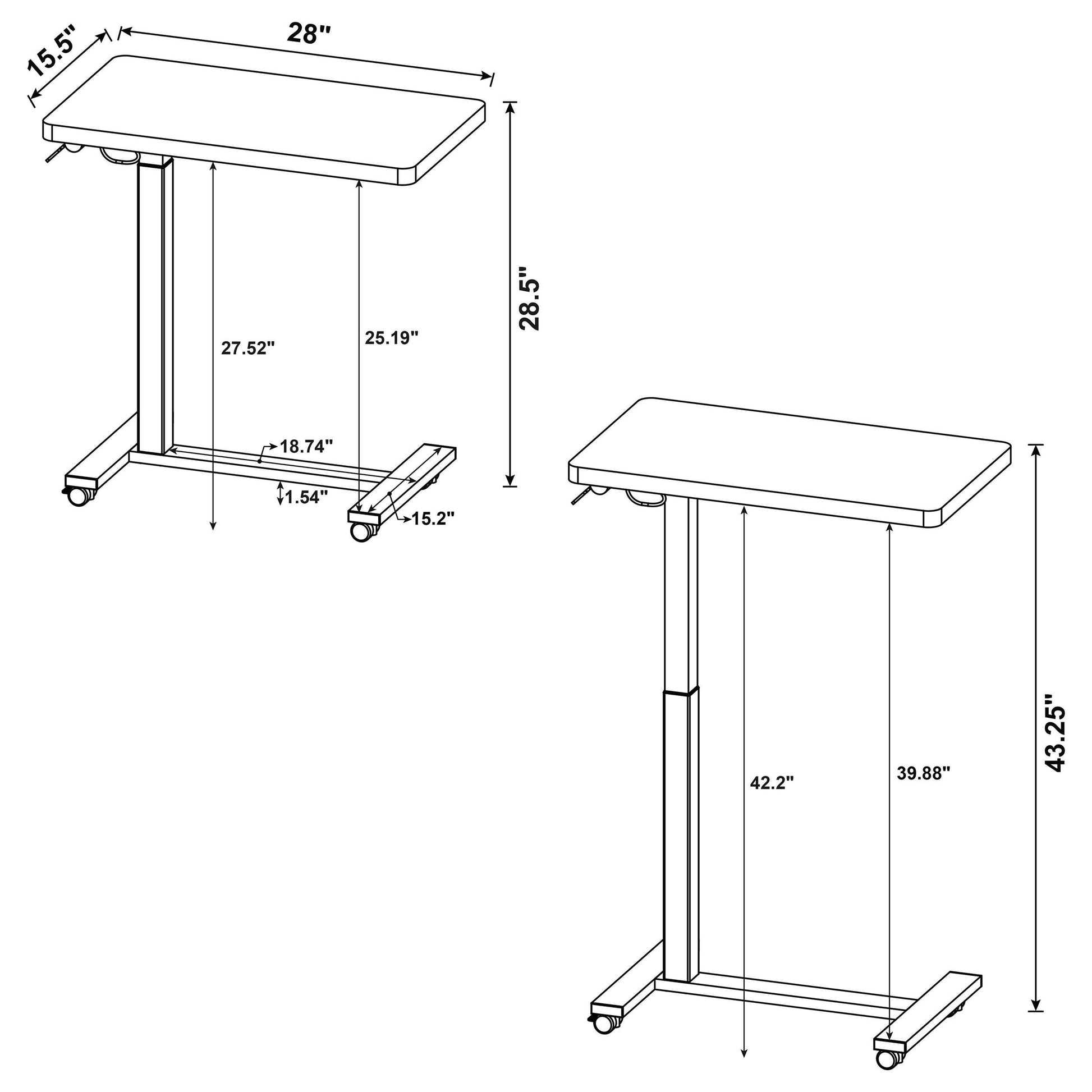 15.5"
28"
28.5"
27.52"
25.19"
18.74"
1.54"
15.2"
43.25"
42.2"
39.88"