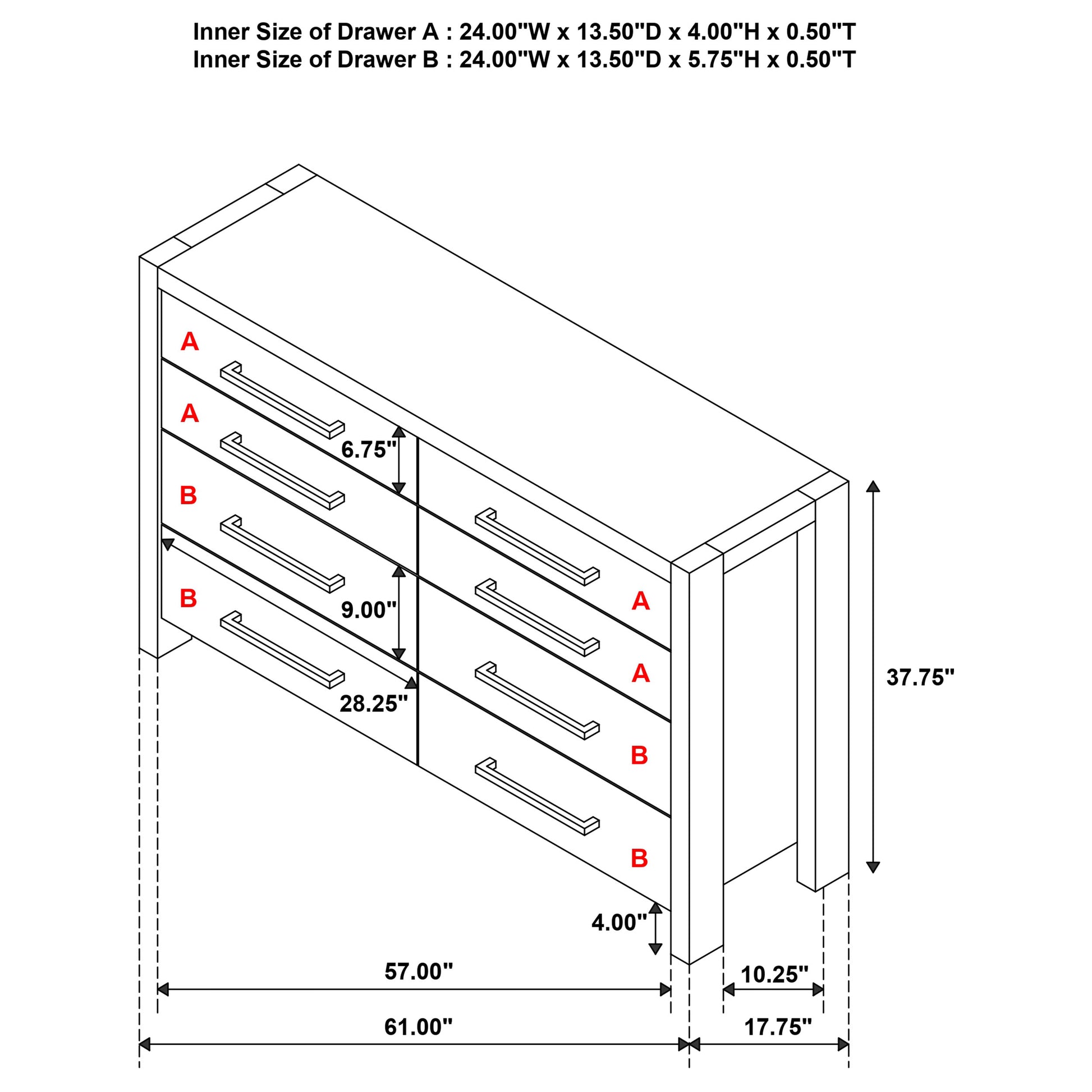 Inner Size of Drawer A : 24.00"W x 13.50"D x 4.00"H x 0.50"T
Inner Size of Drawer B : 24.00"W x 13.50"D x 5.75"H x 0.50"T

A
A
B
B
6.75"
9.00"
28.25"
A
A
B
B
37.75"
4.00"
57.00"
10.25"
61.00"
17.75"