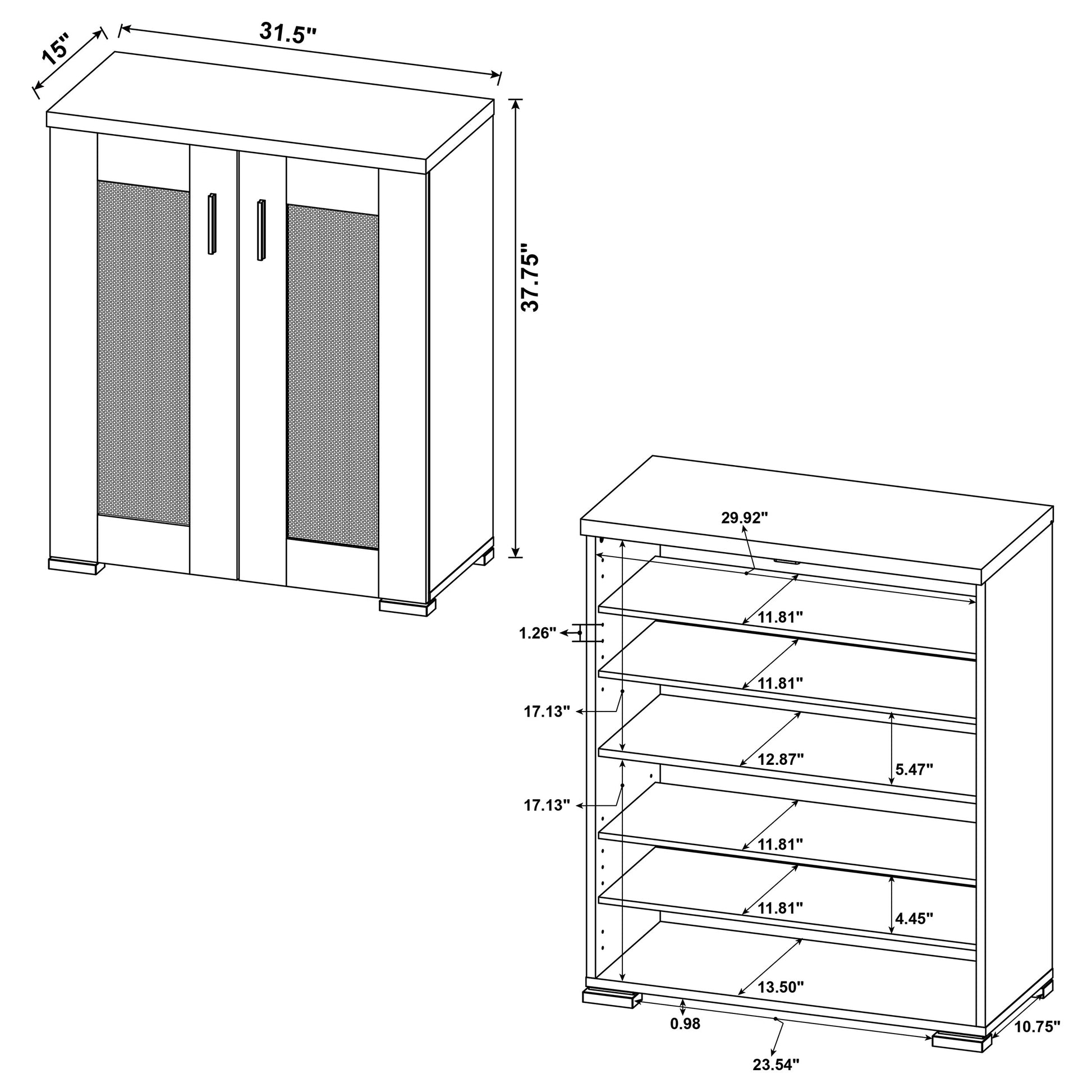 15"
31.5"
37.75"

29.92"
11.81"
1.26"
11.81"
17.13"
12.87"
5.47"
17.13"
11.81"
11.81"
4.45"
13.50"
0.98
10.75"
23.54"